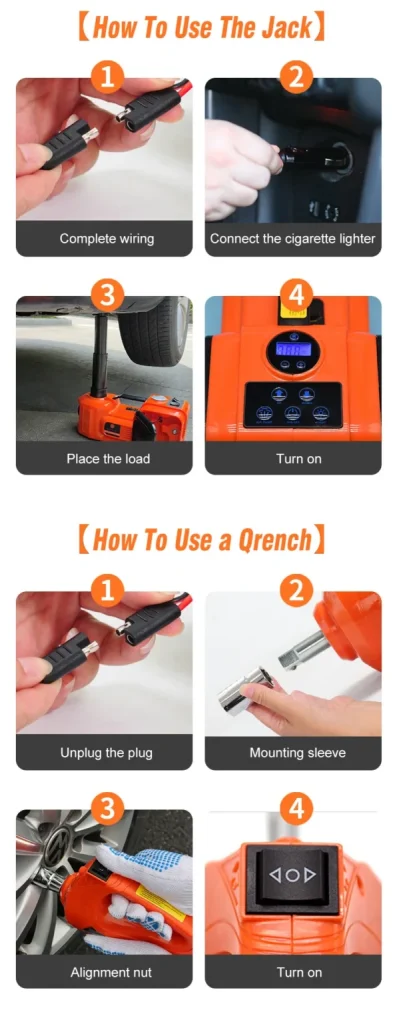 【How To Use The Jack】

1
Complete wiring

2
Connect the cigarette lighter

3
Place the load

4
Turn on

【How To Use a Qrench】

1
Unplug the plug

2
Mounting sleeve

3
Alignment nut

4
Turn on